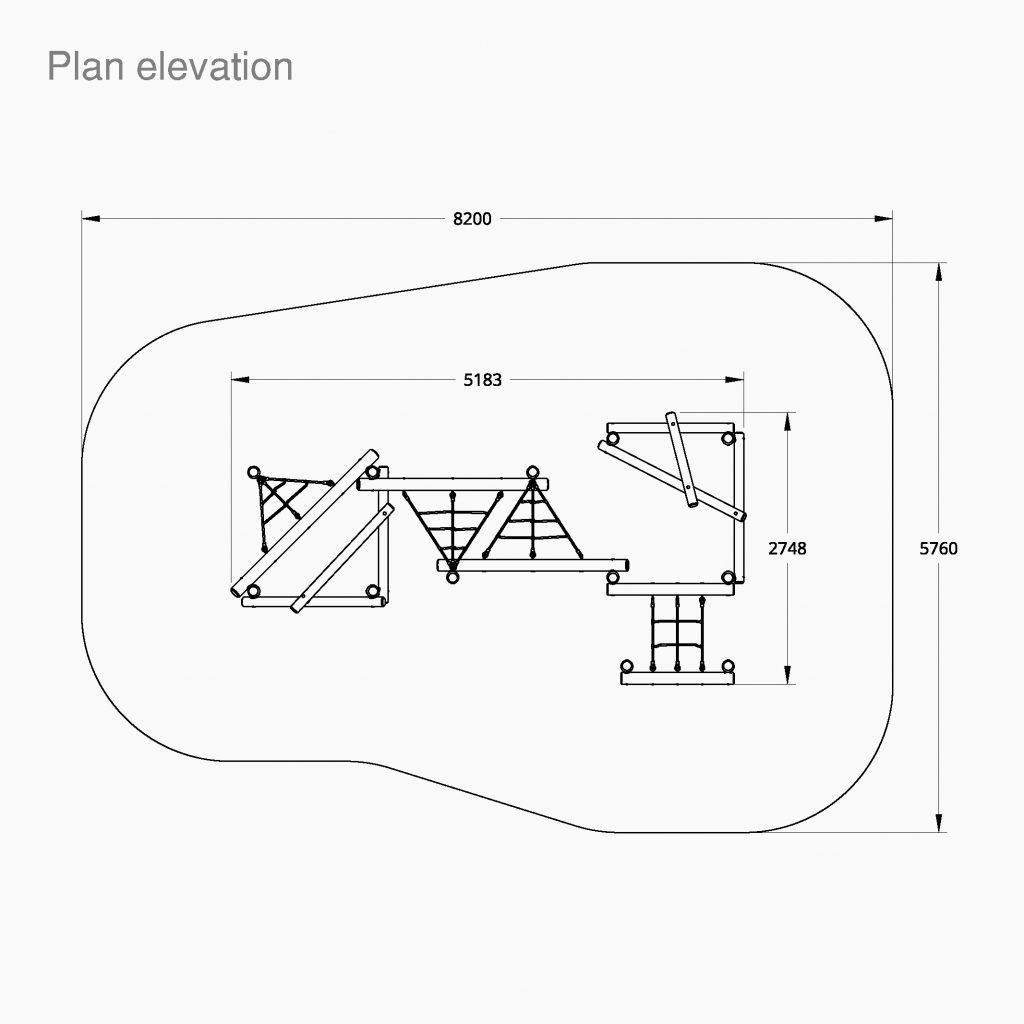 Plan elevation

8200

5183

2748

5760